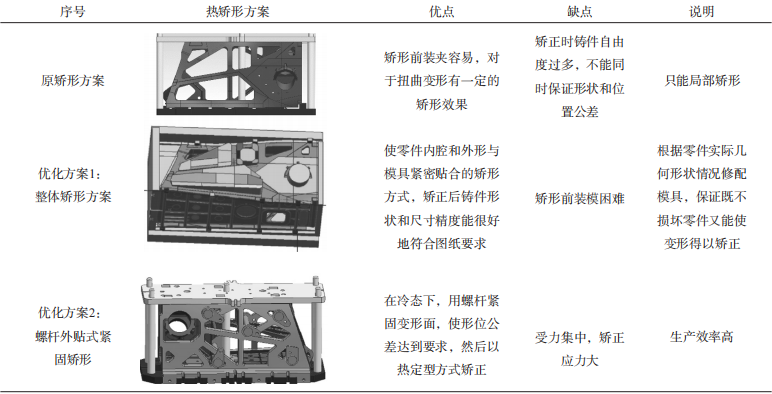 | 序号 | 热矫形方案 | 优点 | 缺点 | 说明 |
|---|---|---|---|---|
| 原矫形方案 | | 矫形前装夹容易，对于扭曲变形有一定的矫形效果 | 矫正时铸件自由度过多，不能同时保证形状和位置公差 | 只能局部矫形 |
| 优化方案1：整体矫形方案 | | 使零件内腔和外形与模具紧密贴合的矫形方式，矫正后铸件形状和尺寸精度能很好地符合图纸要求 | 矫形前装模困难 | 根据零件实际几何形状情况修配模具，保证既不损坏零件又能使变形得以矫正 |
| 优化方案2：螺杆外贴式紧固矫形 | | 在冷态下，用螺杆紧固变形面，使形位公差达到要求，然后以热定型方式矫正 | 受力集中，矫正应力大 | 生产效率高 |