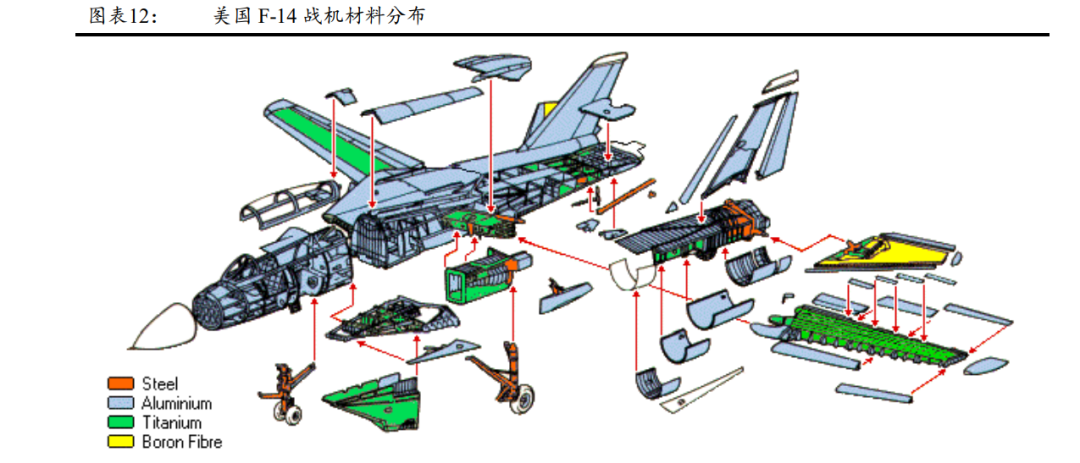 图表12：　　美国 F-14 战机材料分布

Steel
Aluminium
Titanium
Boron Fibre